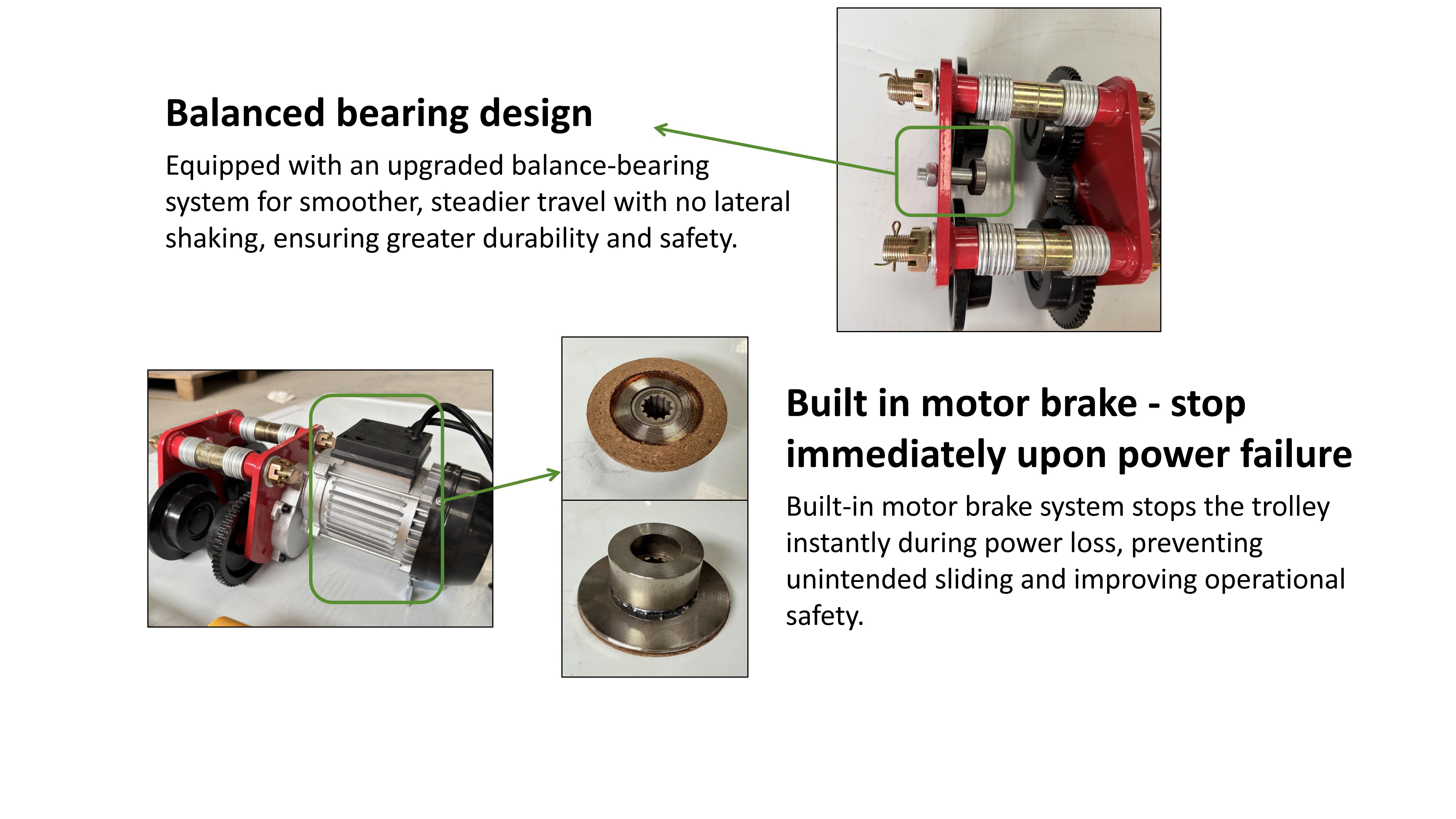 Balanced bearing design

Equipped with an upgraded balance-bearing system for smoother, steadier travel with no lateral shaking, ensuring greater durability and safety.

Built in motor brake - stop immediately upon power failure

Built-in motor brake system stops the trolley instantly during power loss, preventing unintended sliding and improving operational safety.